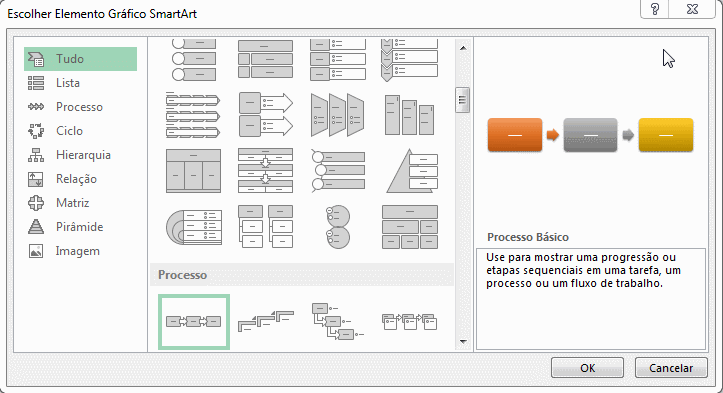 Escolher Elemento Gráfico SmartArt

?

Tudo
Lista
Processo
Ciclo
Hierarquia
Relação
Matriz
Pirâmide
Imagem

Processo

Processo Básico

Use para mostrar uma progressão ou etapas sequenciais em uma tarefa, um processo ou um fluxo de trabalho.

OK
Cancelar